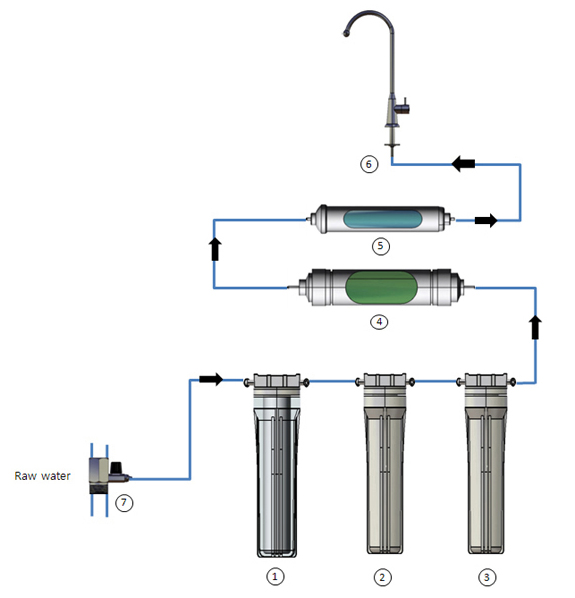 ⑥

⑤

④

Raw water

⑦

①

②

③