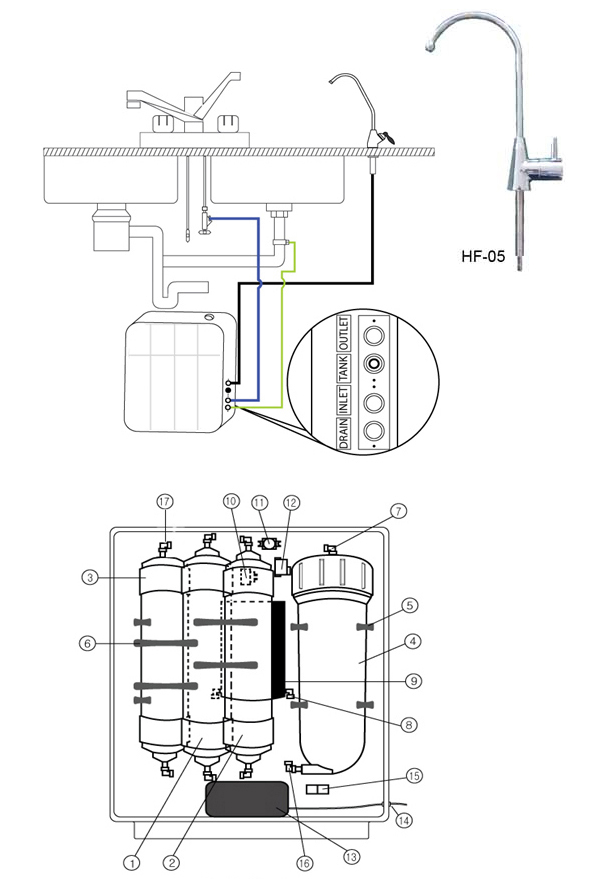 HF-05

OUTLET
TANK
INLET
DRAIN

17
10
11
12
7
3
5
6
4
9
8
15
14
1
2
16
13