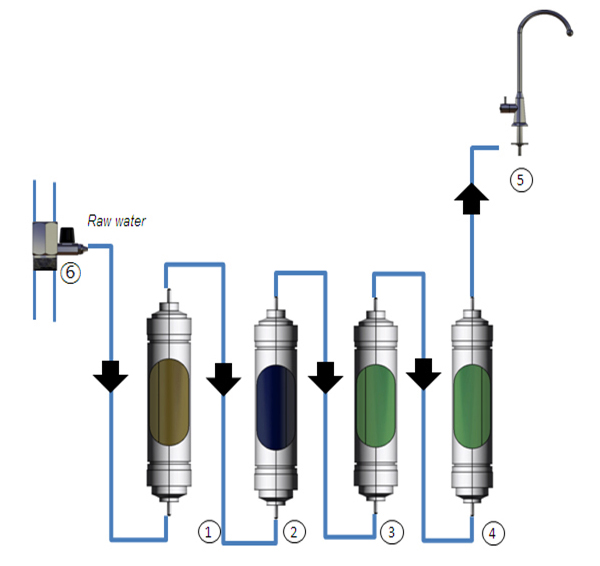 ⑤

Raw water

⑥

①
②
③
④